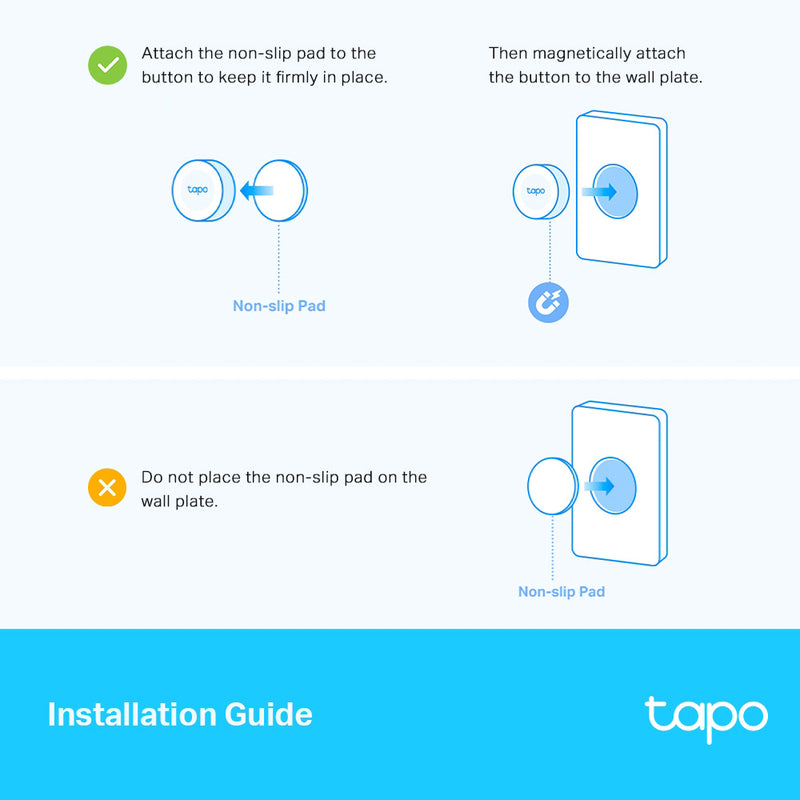 Attach the non-slip pad to the button to keep it firmly in place.

tapo

Non-slip Pad

Then magnetically attach the button to the wall plate.

tapo

Do not place the non-slip pad on the wall plate.

Non-slip Pad

Installation Guide

tapo